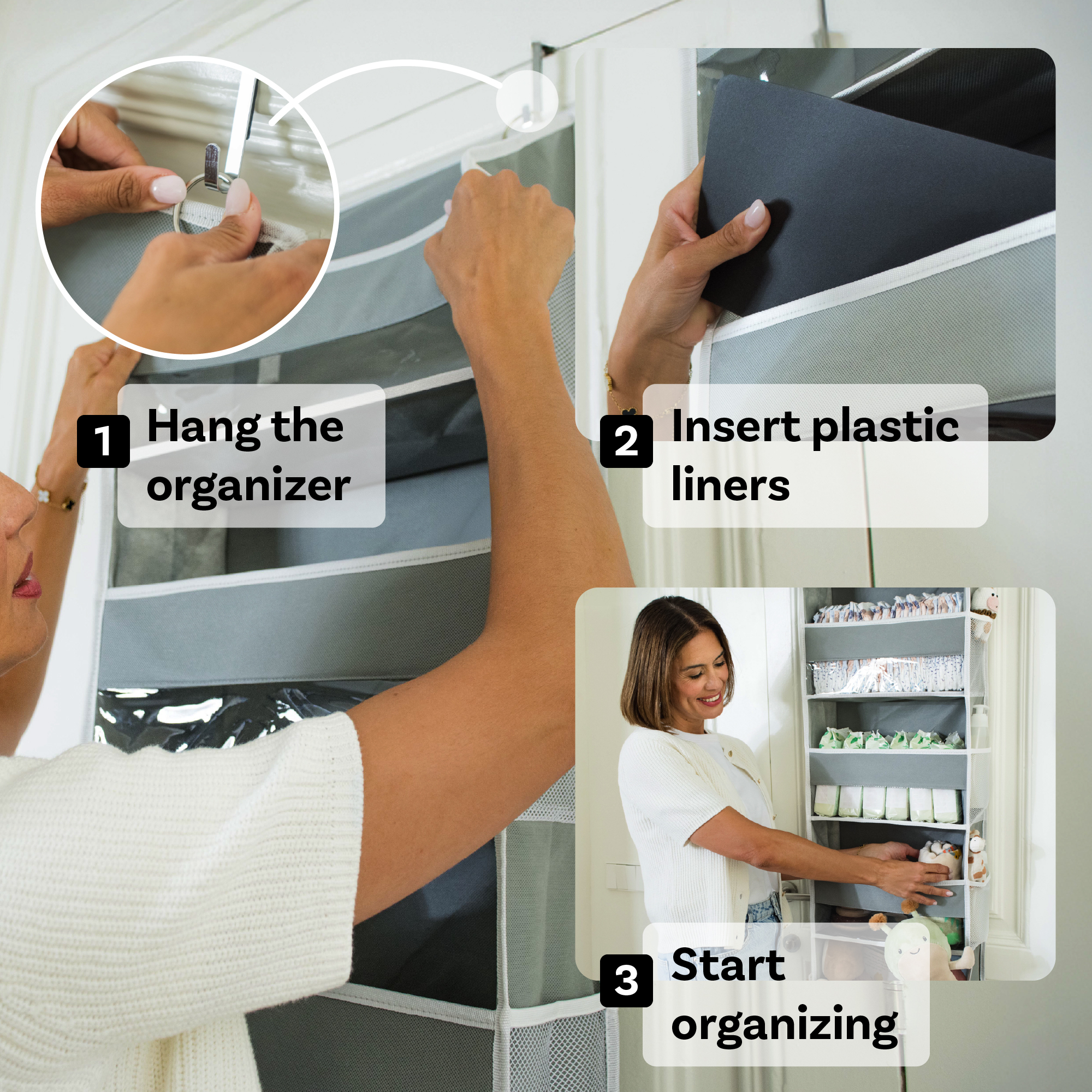 1 Hang the organizer

2 Insert plastic liners

3 Start organizing